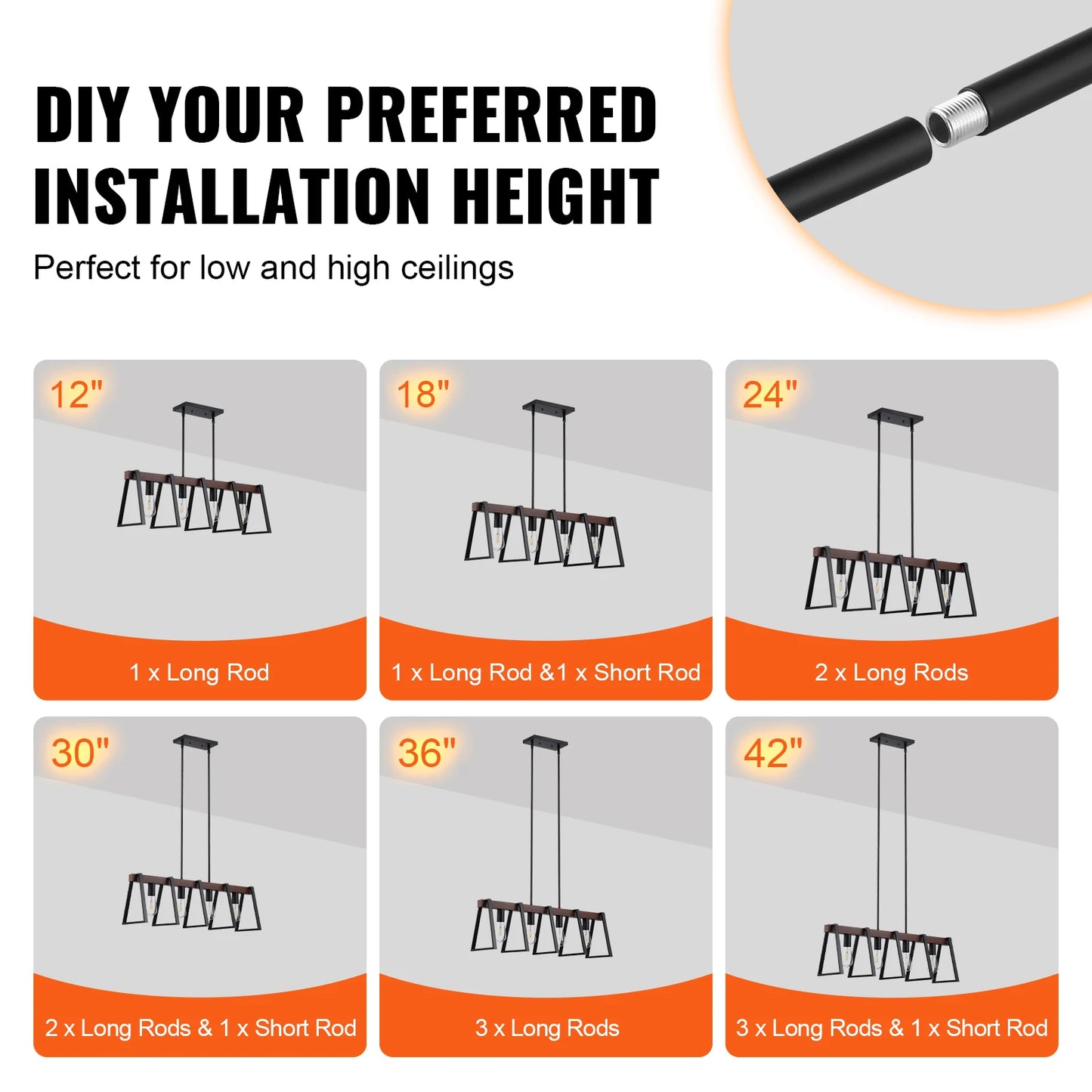 DIY YOUR PREFERRED INSTALLATION HEIGHT

Perfect for low and high ceilings

12"

1 x Long Rod

18"

1 x Long Rod &1 x Short Rod

24"

2 x Long Rods

30"

2 x Long Rods & 1 x Short Rod

36"

3 x Long Rods

42"

3 x Long Rods & 1 x Short Rod